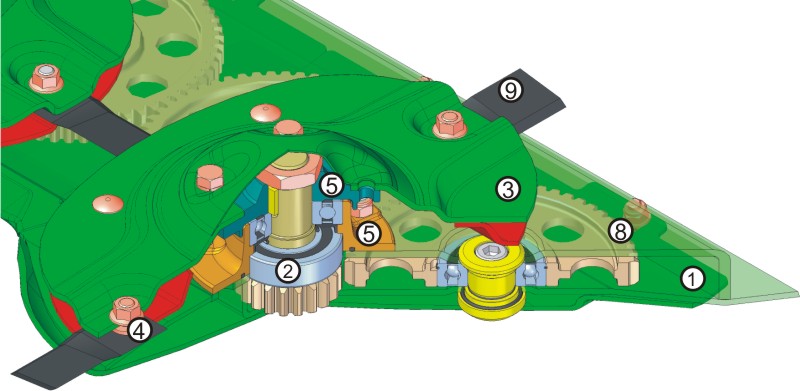 9
5
3
5
8
2
1
4