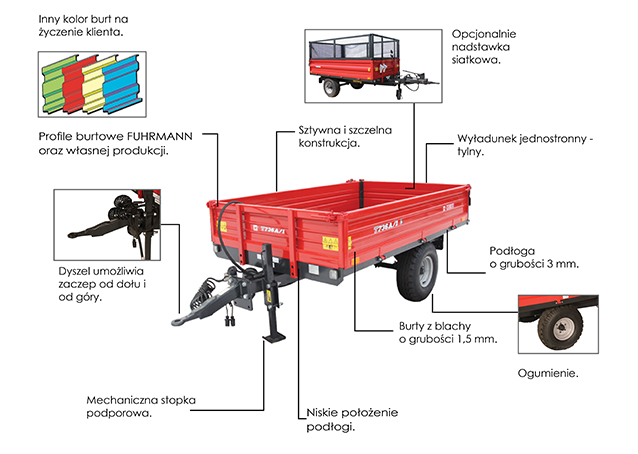 Inny kolor burt na życzenie klienta.

Opcjonalnie nadstawka siatkowa.

Profile burtowe FUHRMANN oraz własnej produkcji.

Sztywna i szczelna konstrukcja.

Wyładunek jednostronny - tylny.

T736A/1

T736A/1

Dyszel umożliwia zaczep od dołu i od góry.

Podłoga o grubości 3 mm.

Burty z blachy o grubości 1,5 mm.

Ogumienie.

Mechaniczna stopka podporowa.

Niskie położenie podłogi.